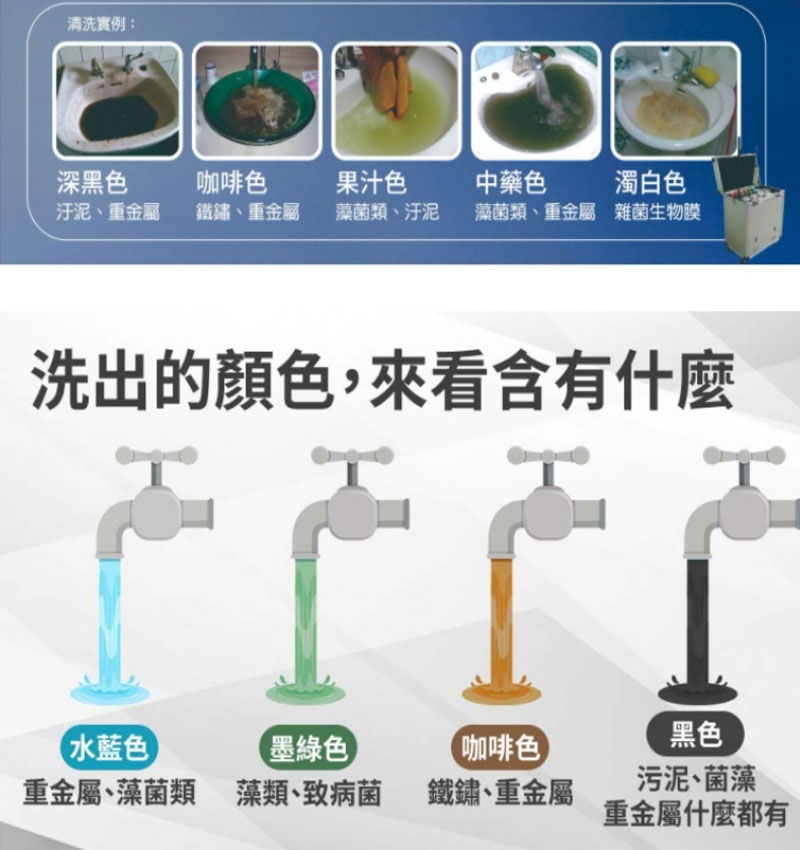 清洗實例：

深黑色
汙泥、重金屬

咖啡色
鐵鏽、重金屬

果汁色
藻菌類、汙泥

中藥色
藻菌類、重金屬

濁白色
雜菌生物膜

洗出的顏色，來看含有什麼

水藍色
重金屬、藻菌類

墨綠色
藻類、致病菌

咖啡色
鐵鏽、重金屬

黑色
污泥、菌藻
重金屬什麼都有